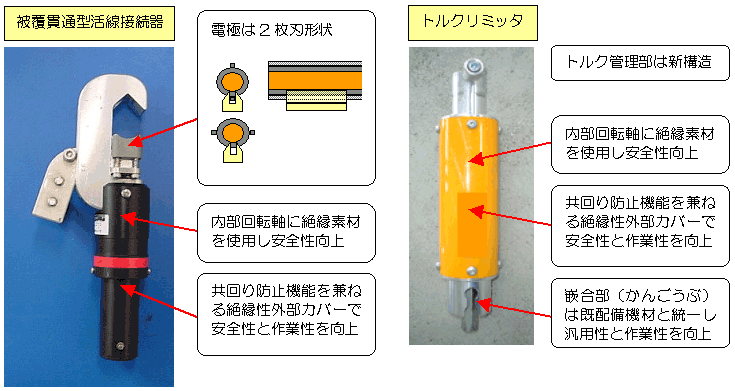 被覆貫通型活線接続器

電極は２枚刃形状

内部回転軸に絶縁素材を使用し安全性向上

共回り防止機能を兼ねる絶縁性外部カバーで安全性と作業性を向上

トルクリミッタ

トルク管理部は新構造

内部回転軸に絶縁素材を使用し安全性向上

共回り防止機能を兼ねる絶縁性外部カバーで安全性と作業性を向上

嵌合部（かんごうぶ）は既配備機材と統一し汎用性と作業性を向上