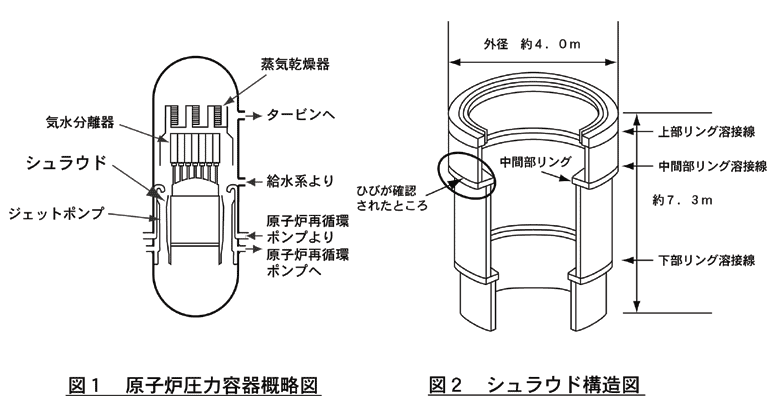 蒸気乾燥器

気水分離器

タービンへ

シュラウド

給水系より

ジェットポンプ

原子炉再循環ポンプより

原子炉再循環ポンプへ

図１　原子炉圧力容器概略図

外径　約４．０ｍ

上部リング溶接線

中間部リング

中間部リング溶接線

ひびが確認されたところ

約７．３ｍ

下部リング溶接線

図２　シュラウド構造図