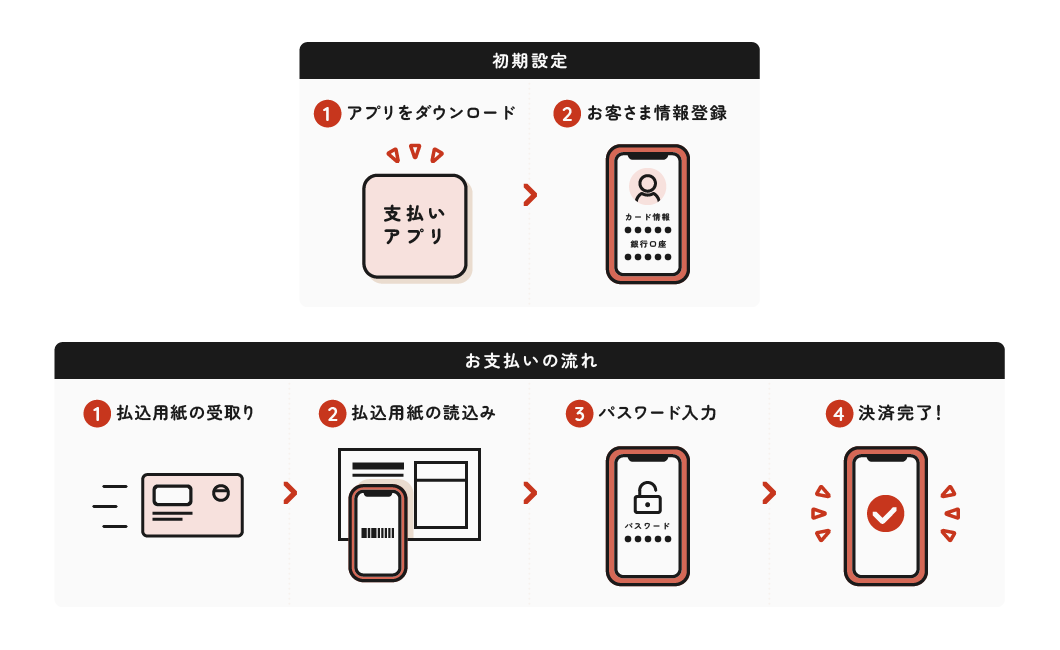 初期設定

1 アプリをダウンロード

支払い
アプリ

2 お客さま情報登録

カード情報
●●●●●
銀行口座
●●●●●

お支払いの流れ

1 払込用紙の受取り

2 払込用紙の読込み

3 パスワード入力

パスワード
●●●●●

4 決済完了!